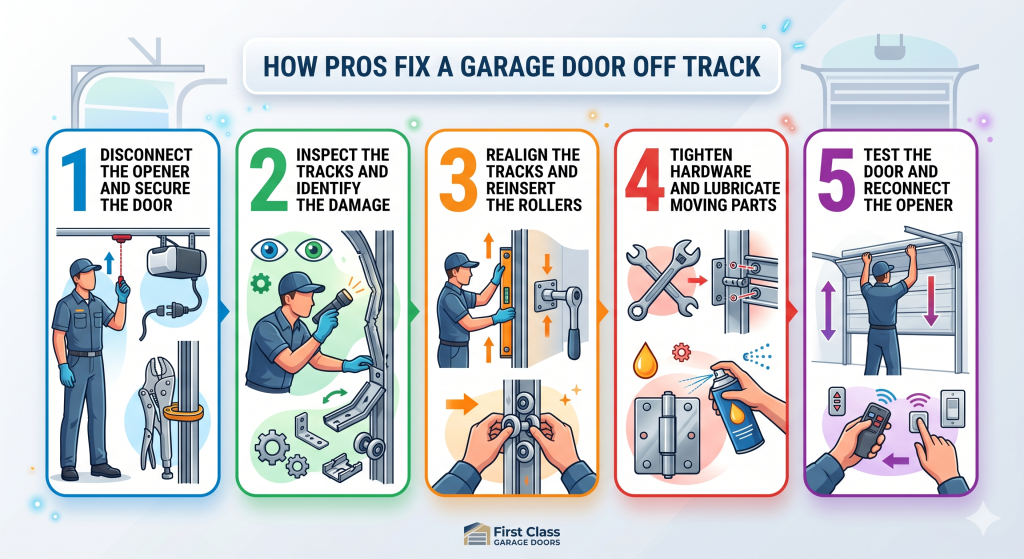 HOW PROS FIX A GARAGE DOOR OFF TRACK

1 DISCONNECT THE OPENER AND SECURE THE DOOR

2 INSPECT THE TRACKS AND IDENTIFY THE DAMAGE

3 REALIGN THE TRACKS AND REINSERT THE ROLLERS

4 TIGHTEN HARDWARE AND LUBRICATE MOVING PARTS

5 TEST THE DOOR AND RECONNECT THE OPENER

First Class GARAGE DOORS